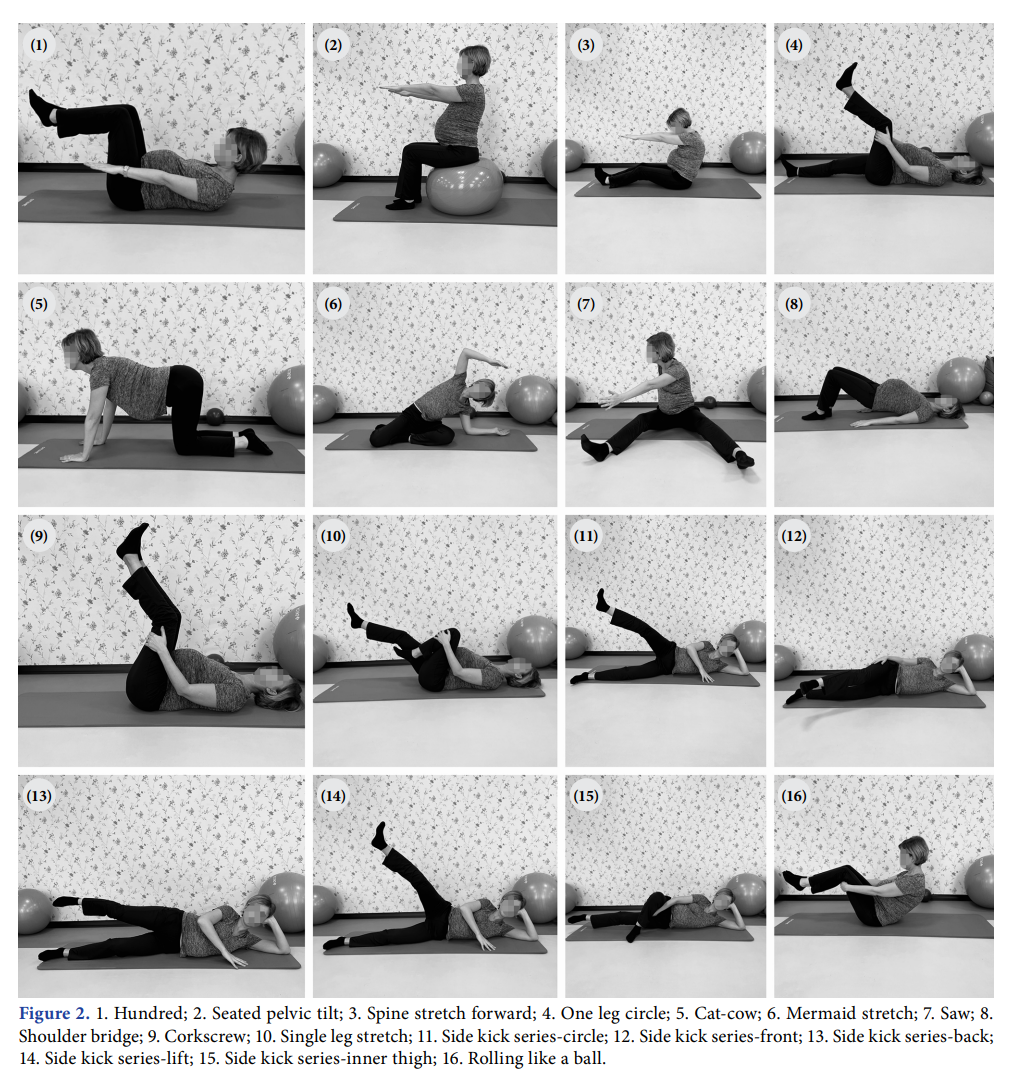 (1)

(2)

(3)

(4)

(5)

(6)

(7)

(8)

(9)

(10)

(11)

(12)

(13)

(14)

(15)

(16)

Figure 2. 1. Hundred; 2. Seated pelvic tilt; 3. Spine stretch forward; 4. One leg circle; 5. Cat-cow; 6. Mermaid stretch; 7. Saw; 8. Shoulder bridge; 9. Corkscrew; 10. Single leg stretch; 11. Side kick series-circle; 12. Side kick series-front; 13. Side kick series-back; 14. Side kick series-lift; 15. Side kick series-inner thigh; 16. Rolling like a ball.